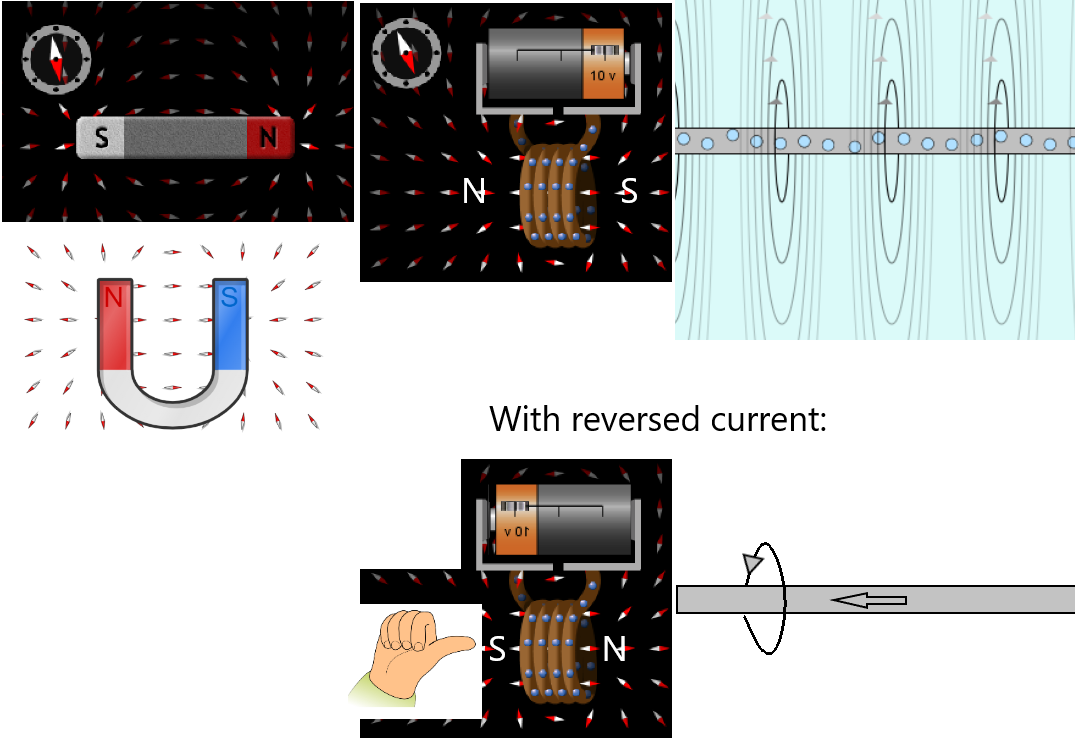 S N

10 v

N S

N S

With reversed current:

10 v

S N