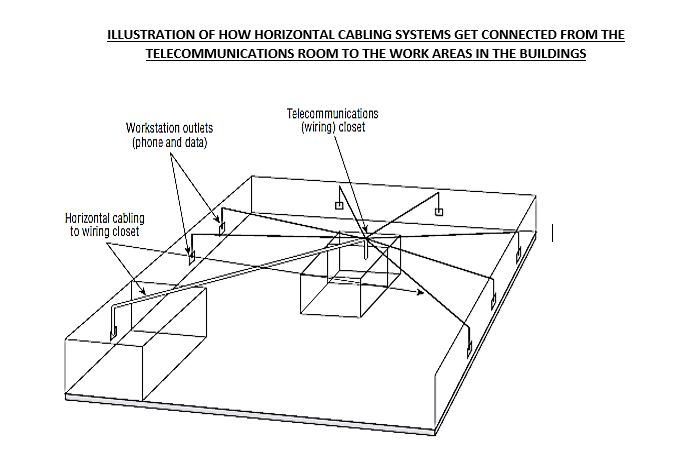 ILLUSTRATION OF HOW HORIZONTAL CABLING SYSTEMS GET CONNECTED FROM THE TELECOMMUNICATIONS ROOM TO THE WORK AREAS IN THE BUILDINGS

Workstation outlets (phone and data)

Telecommunications (wiring) closet

Horizontal cabling to wiring closet